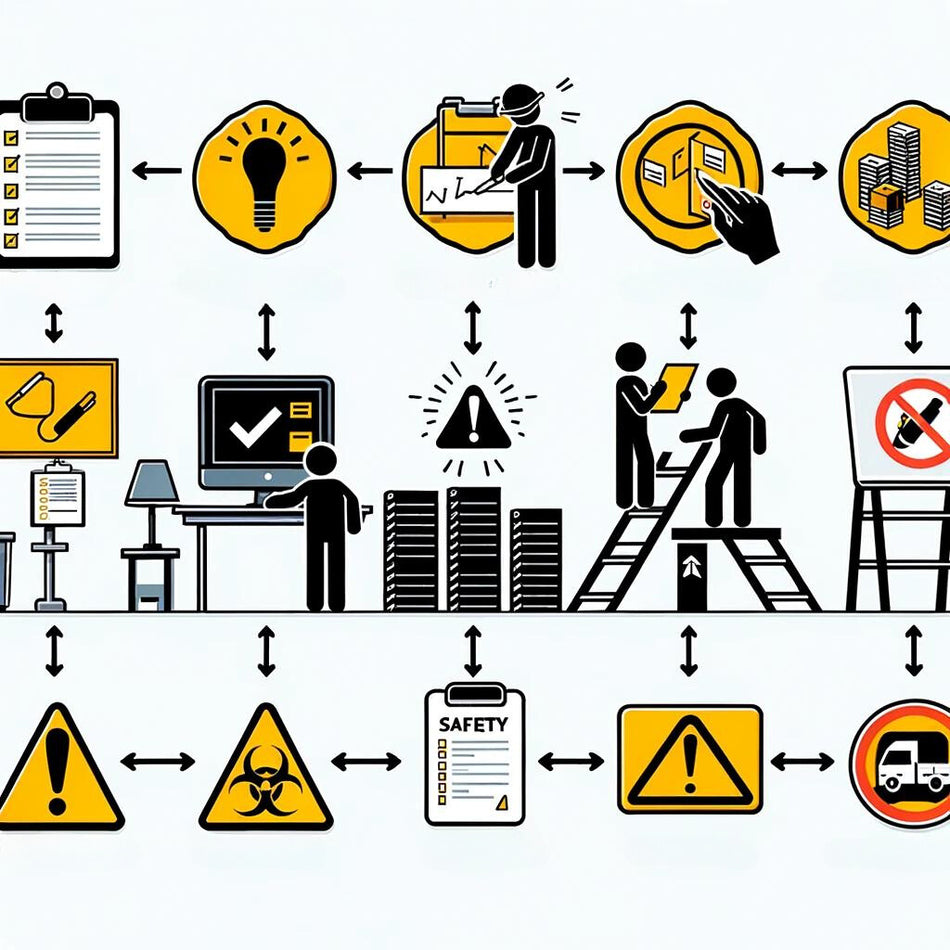 SAFETY